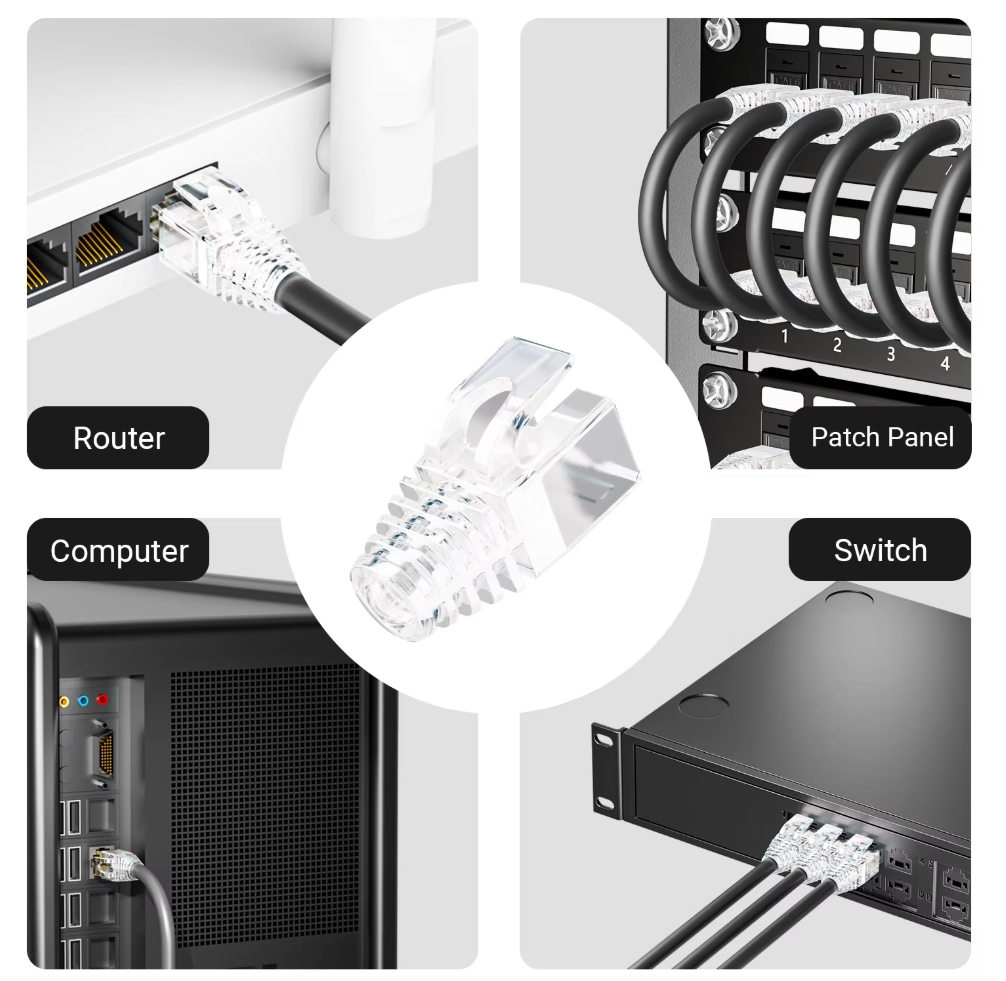 Router

1
2
3
4

Patch Panel

Computer

Switch