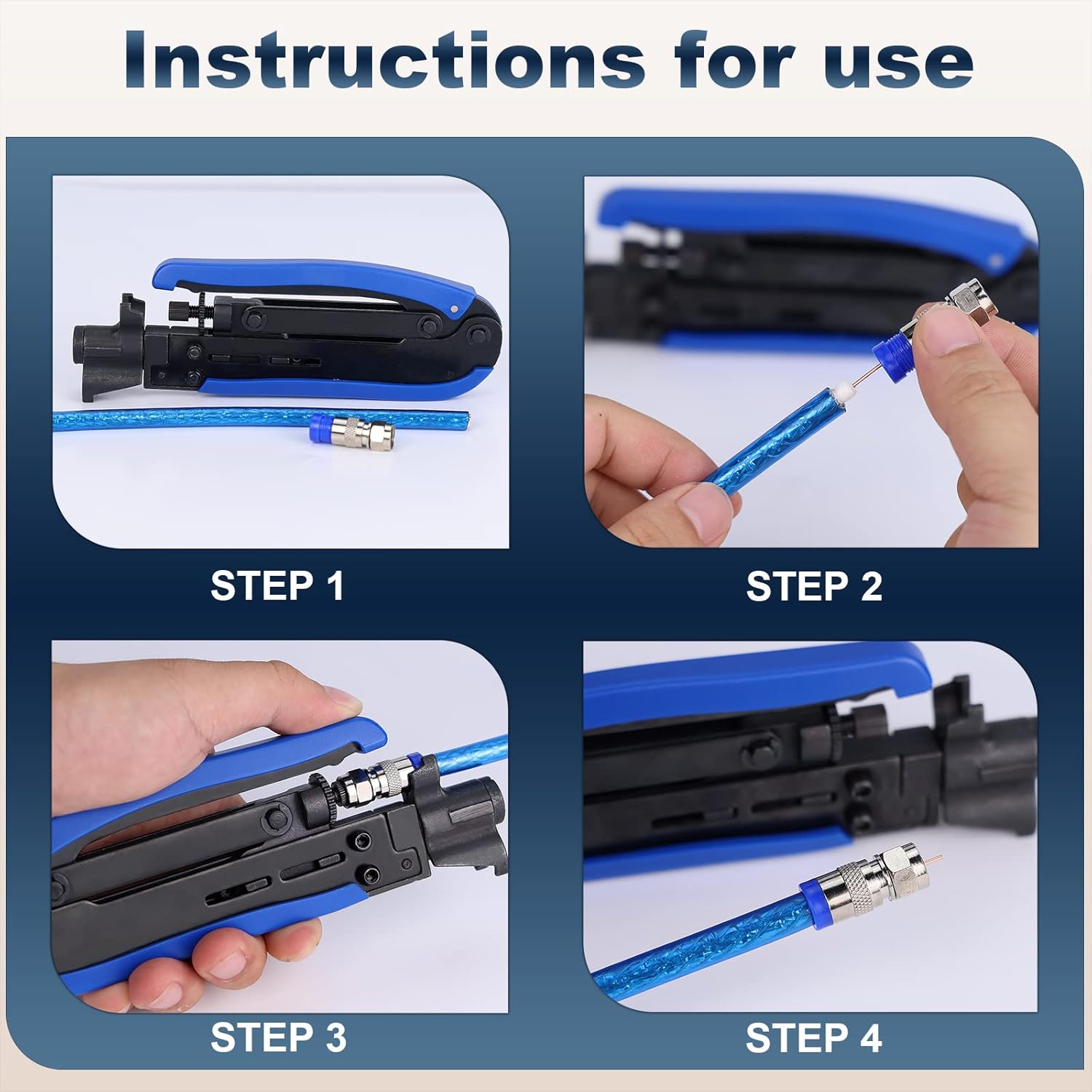 Instructions for use

STEP 1

STEP 2

STEP 3

STEP 4