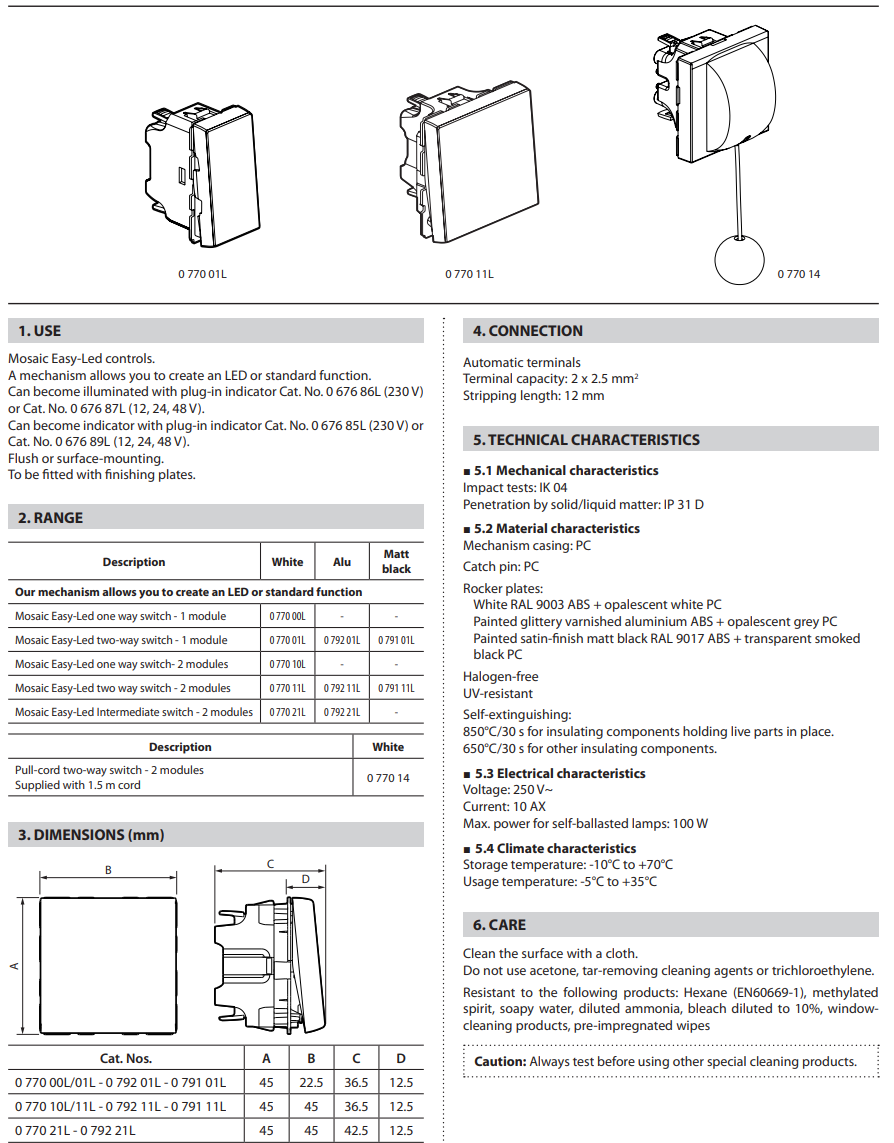 0 770 01L

0 770 11L

0 770 14

1. USE

Mosaic Easy-Led controls.
A mechanism allows you to create an LED or standard function.
Can become illuminated with plug-in indicator Cat. No. 0 676 86L (230 V) or Cat. No. 0 676 87L (12, 24, 48 V).
Can become indicator with plug-in indicator Cat. No. 0 676 85L (230 V) or Cat. No. 0 676 89L (12, 24, 48 V).
Flush or surface-mounting.
To be fitted with finishing plates.

2. RANGE

| Description | White | Alu | Matt black |
|---|---|---|---|
| Our mechanism allows you to create an LED or standard function | | | |
| Mosaic Easy-Led one way switch - 1 module | 0 770 00L | - | - |
| Mosaic Easy-Led two-way switch - 1 module | 0 770 01L | 0 792 01L | 0 791 01L |
| Mosaic Easy-Led one way switch- 2 modules | 0 770 10L | - | - |
| Mosaic Easy-Led two way switch - 2 modules | 0 770 11L | 0 792 11L | 0 791 11L |
| Mosaic Easy-Led Intermediate switch - 2 modules | 0 770 21L | 0 792 21L | - |

| Description | White |
|---|---|
| Pull-cord two-way switch - 2 modules Supplied with 1.5 m cord | 0 770 14 |

3. DIMENSIONS (mm)

B
A
C
D

| Cat. Nos. | A | B | C | D |
|---|---|---|---|---|
| 0 770 00L/01L - 0 792 01L - 0 791 01L | 45 | 22.5 | 36.5 | 12.5 |
| 0 770 10L/11L - 0 792 11L - 0 791 11L | 45 | 45 | 36.5 | 12.5 |
| 0 770 21L - 0 792 21L | 45 | 45 | 42.5 | 12.5 |

4. CONNECTION

Automatic terminals
Terminal capacity: 2 x 2.5 mm²
Stripping length: 12 mm

5. TECHNICAL CHARACTERISTICS

■ 5.1 Mechanical characteristics
Impact tests: IK 04
Penetration by solid/liquid matter: IP 31 D

■ 5.2 Material characteristics
Mechanism casing: PC

Catch pin: PC

Rocker plates:
White RAL 9003 ABS + opalescent white PC
Painted glittery varnished aluminium ABS + opalescent grey PC
Painted satin-finish matt black RAL 9017 ABS + transparent smoked black PC

Halogen-free
UV-resistant

Self-extinguishing:
850°C/30 s for insulating components holding live parts in place.
650°C/30 s for other insulating components.

■ 5.3 Electrical characteristics
Voltage: 250 V~
Current: 10 AX
Max. power for self-ballasted lamps: 100 W

■ 5.4 Climate characteristics
Storage temperature: -10°C to +70°C
Usage temperature: -5°C to +35°C

6. CARE

Clean the surface with a cloth.
Do not use acetone, tar-removing cleaning agents or trichloroethylene.

Resistant to the following products: Hexane (EN60669-1), methylated spirit, soapy water, diluted ammonia, bleach diluted to 10%, window-cleaning products, pre-impregnated wipes

Caution: Always test before using other special cleaning products.