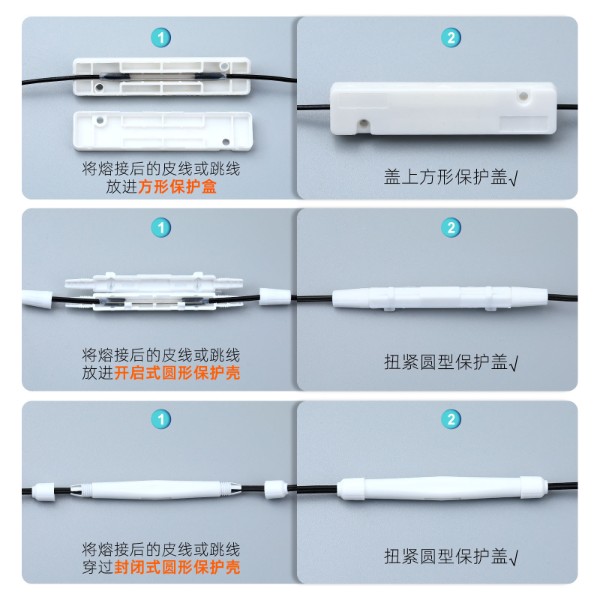 1

将熔接后的皮线或跳线
放进方形保护盒

2

盖上方形保护盖√

1

将熔接后的皮线或跳线
放进开启式圆形保护壳

2

扭紧圆型保护盖√

1

将熔接后的皮线或跳线
穿过封闭式圆形保护壳

2

扭紧圆型保护盖√