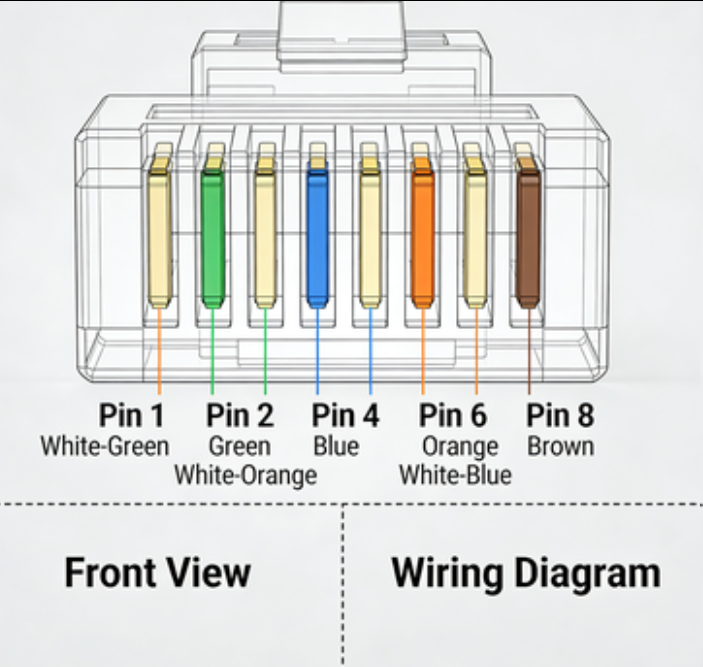 Pin 1
White-Green

Pin 2
Green
White-Orange

Pin 4
Blue

Pin 6
Orange
White-Blue

Pin 8
Brown

Front View

Wiring Diagram