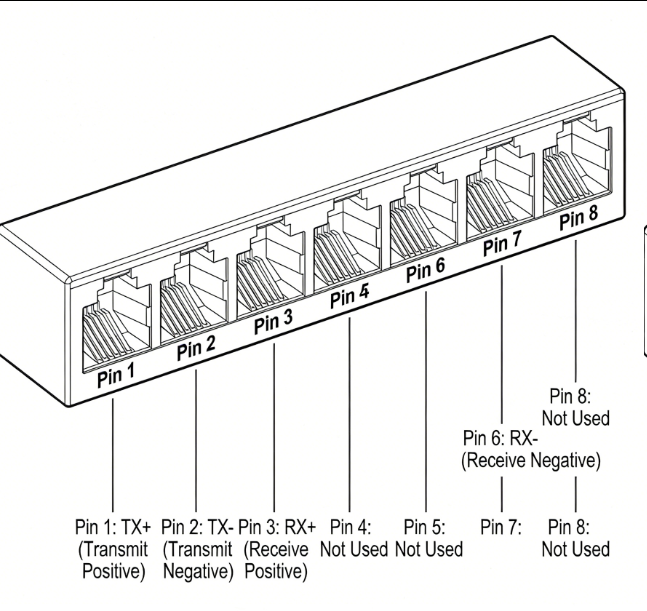 Pin 1
Pin 2
Pin 3
Pin 4
Pin 6
Pin 7
Pin 8

Pin 8:
Not Used

Pin 6: RX-
(Receive Negative)

Pin 1: TX+
(Transmit
Positive)

Pin 2: TX-
(Transmit
Negative)

Pin 3: RX+
(Receive
Positive)

Pin 4:
Not Used

Pin 5:
Not Used

Pin 7:

Pin 8:
Not Used