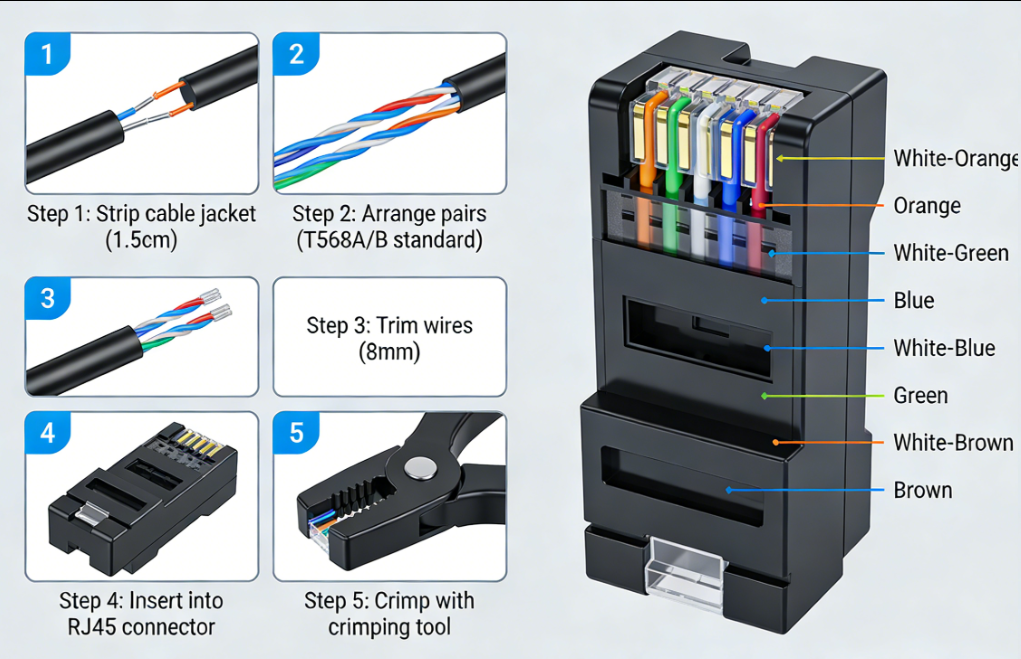 1

Step 1: Strip cable jacket (1.5cm)

2

Step 2: Arrange pairs (T568A/B standard)

3

Step 3: Trim wires (8mm)

4

Step 4: Insert into RJ45 connector

5

Step 5: Crimp with crimping tool

White-Orange

Orange

White-Green

Blue

White-Blue

Green

White-Brown

Brown